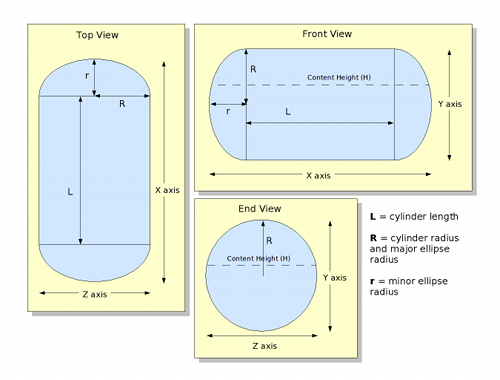 Top View

r

R

L

X axis

Z axis

Front View

R

Content Height (H)

r

L

Y axis

X axis

End View

R

Content Height (H)

Y axis

Z axis

**L** = cylinder length

**R** = cylinder radius and major ellipse radius

**r** = minor ellipse radius